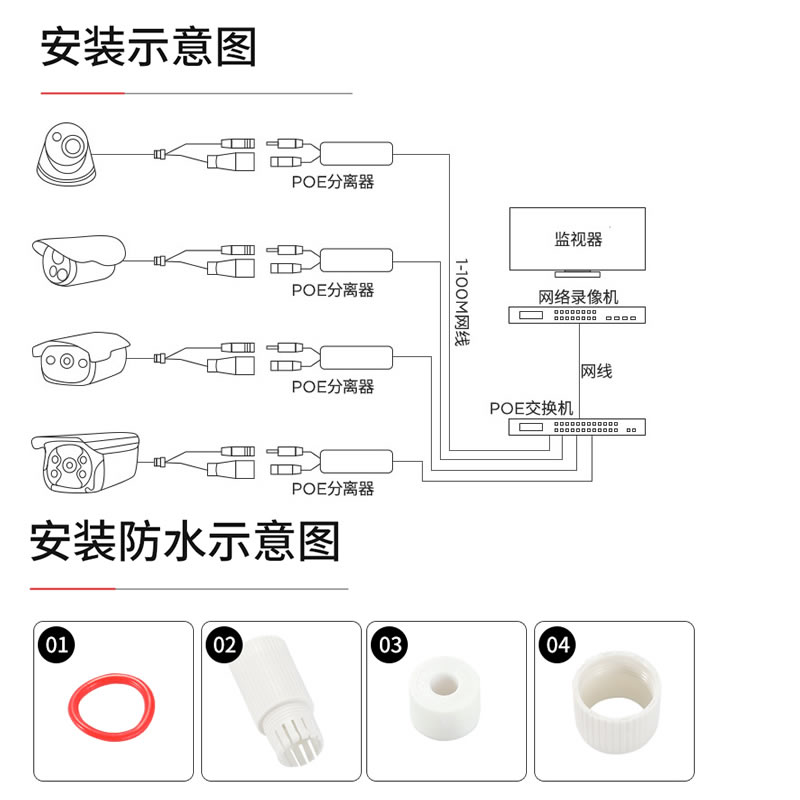 安装示意图

POE分离器

POE分离器

POE分离器

POE分离器

1-100M网线

监视器

网络录像机

网线

POE交换机

安装防水示意图

01

02

03

04